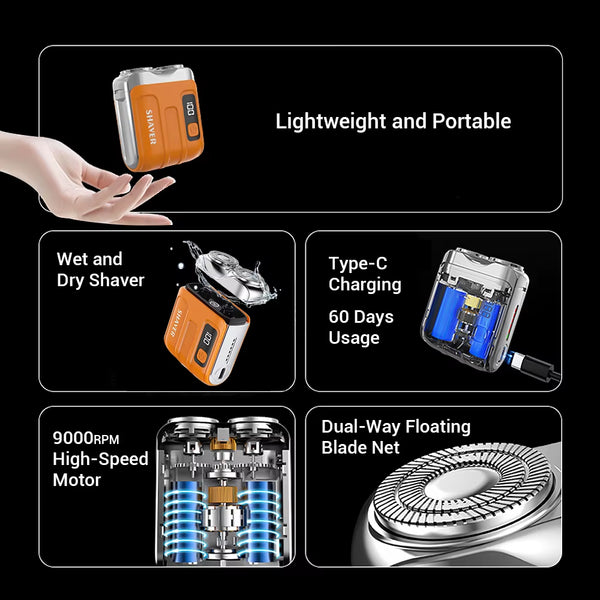 SHAVER

100

Lightweight and Portable

Wet and Dry Shaver

SHAVER

100

Type-C Charging

60 Days Usage

9000RPM High-Speed Motor

Dual-Way Floating Blade Net