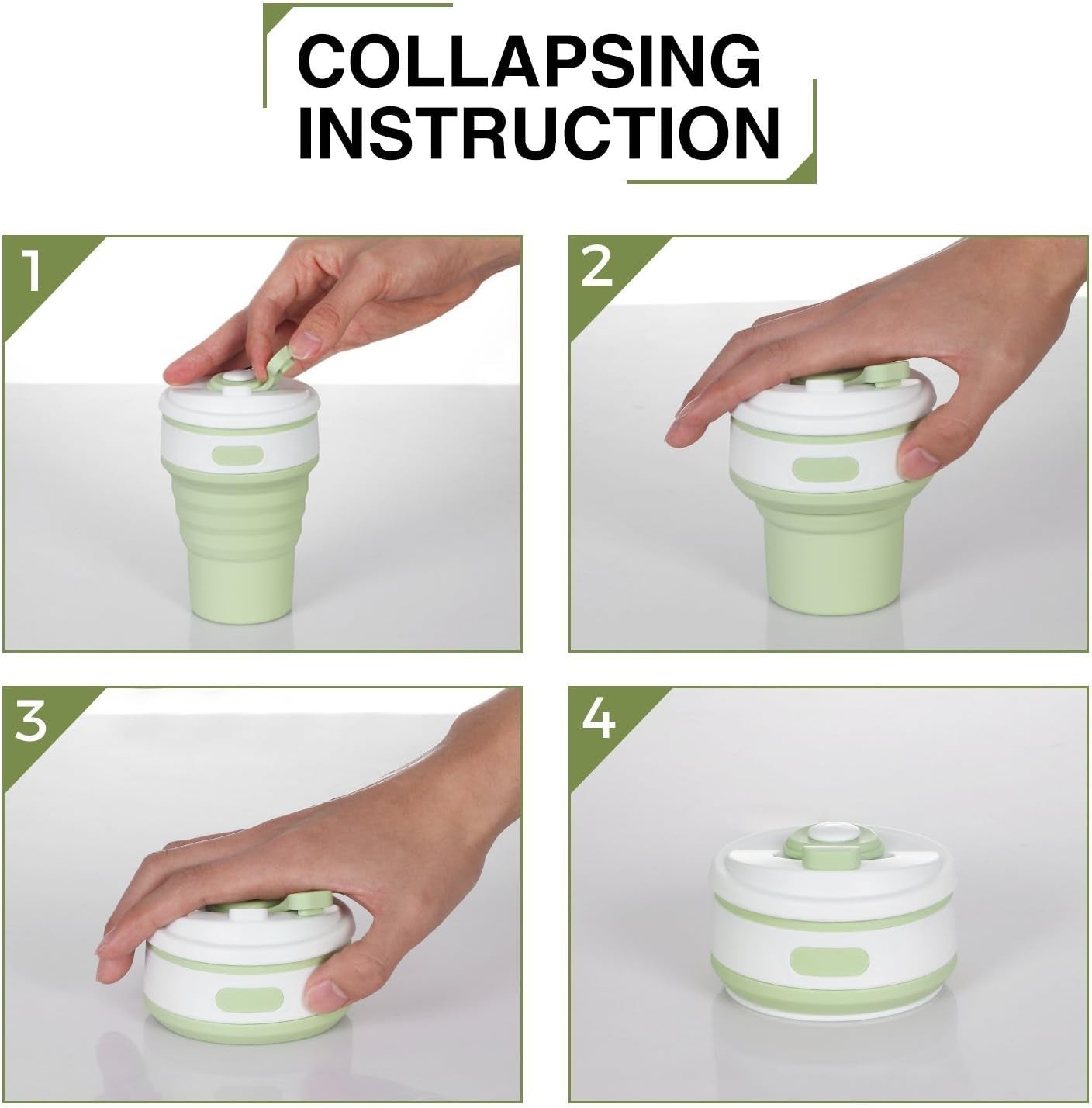 COLLAPSING INSTRUCTION

1

2

3

4