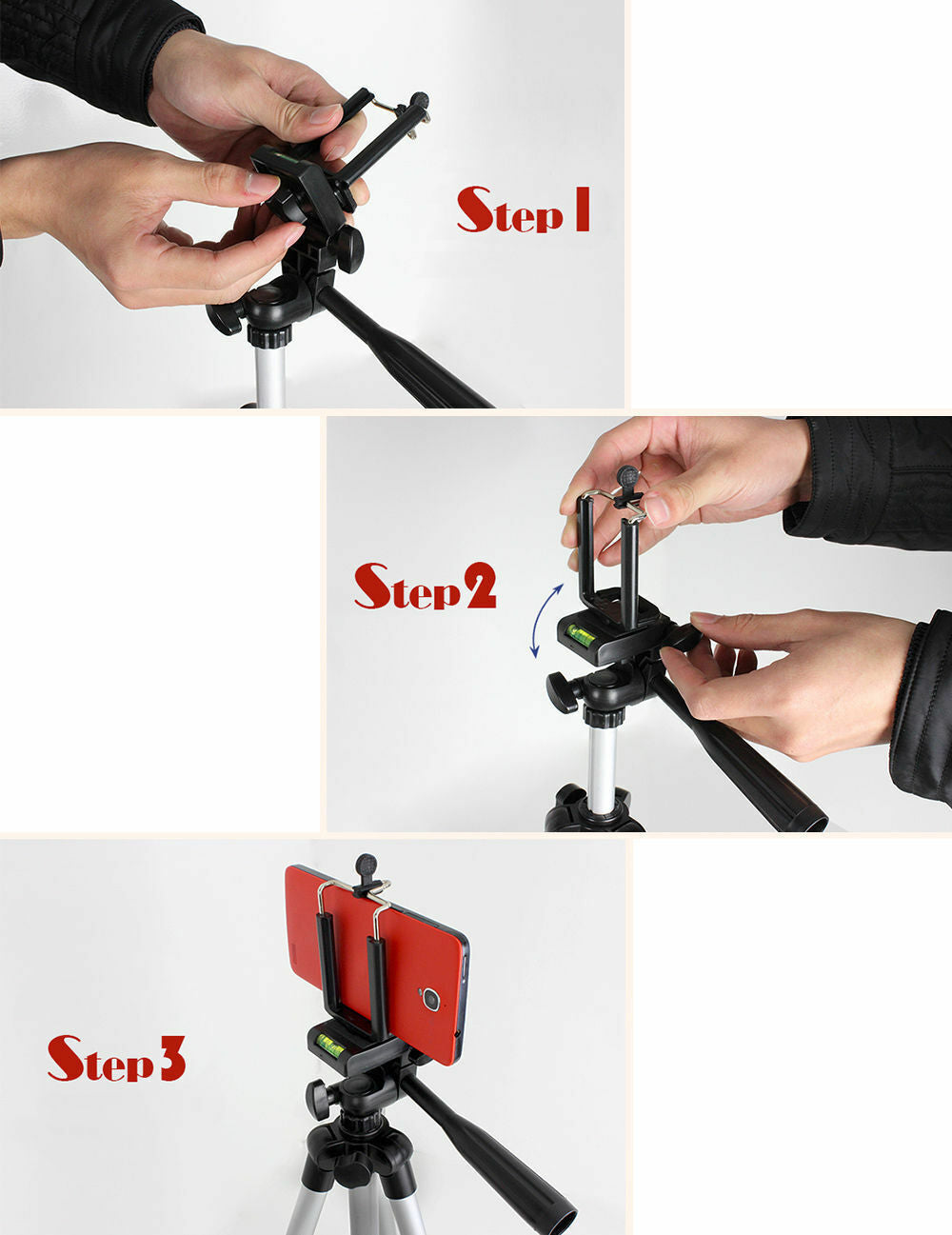 Step 1

Step 2

Step 3