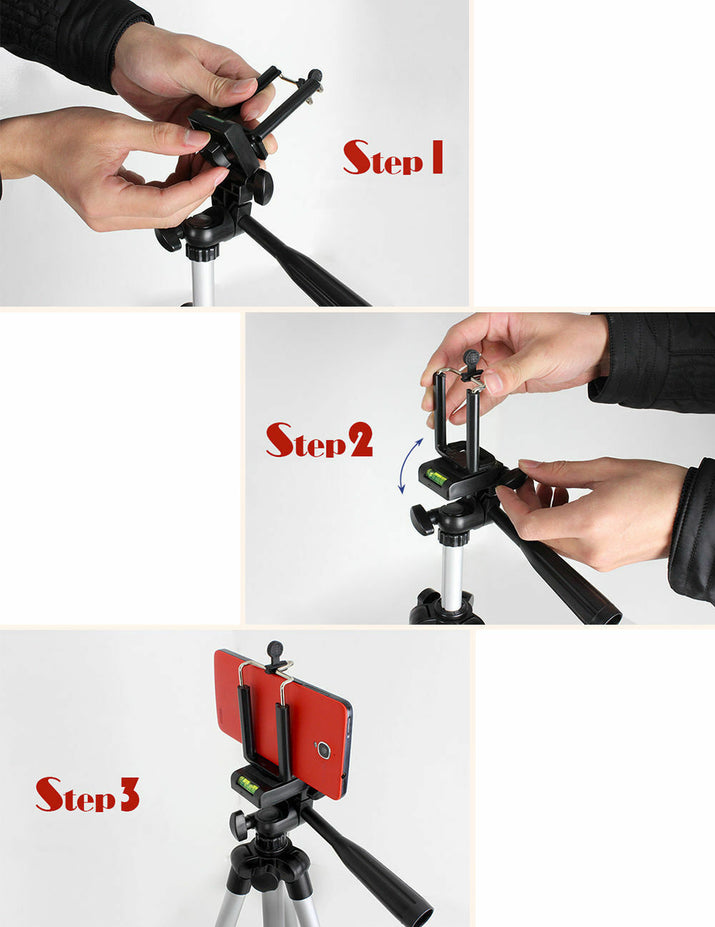 Step 1

Step 2

Step 3